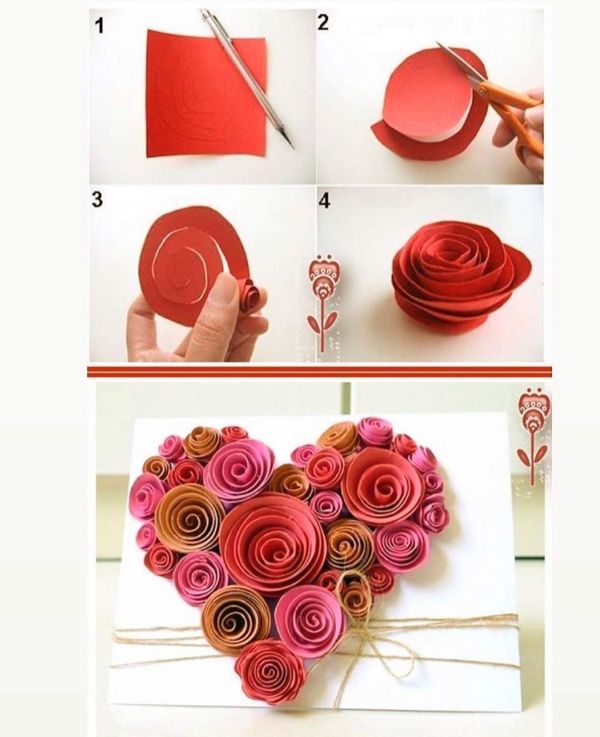 1
2
3
4